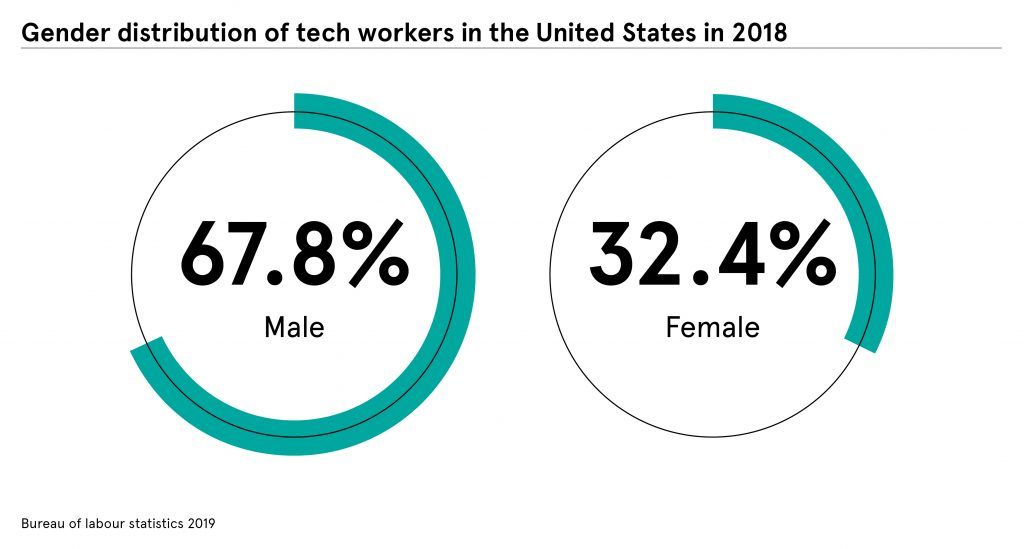 Gender distribution of tech workers in the United States in 2018

67.8%
Male

32.4%
Female

Bureau of labour statistics 2019